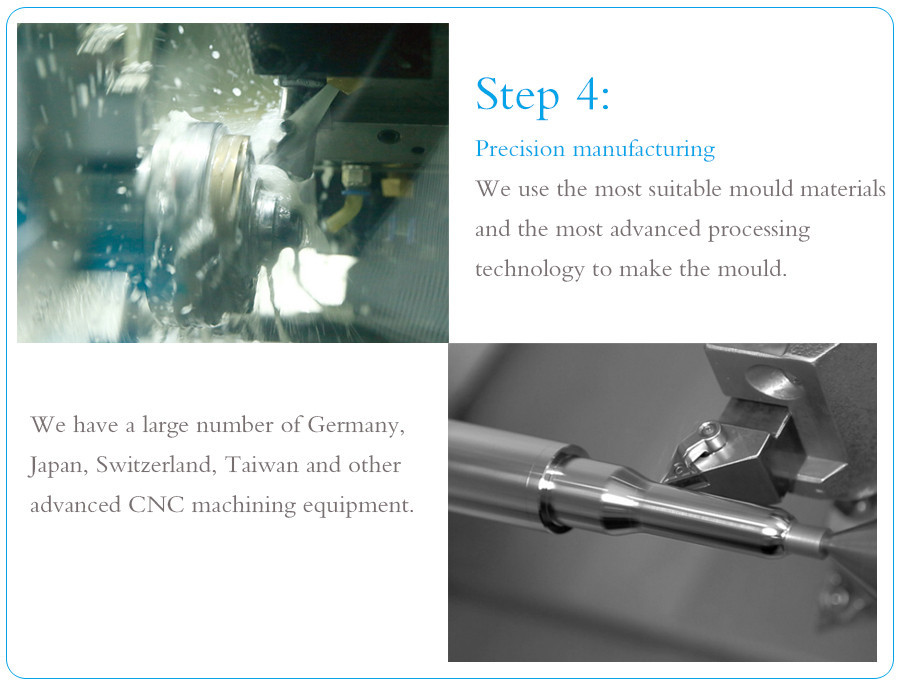 Step 4:

Precision manufacturing

We use the most suitable mould materials and the most advanced processing technology to make the mould.

We have a large number of Germany, Japan, Switzerland, Taiwan and other advanced CNC machining equipment.